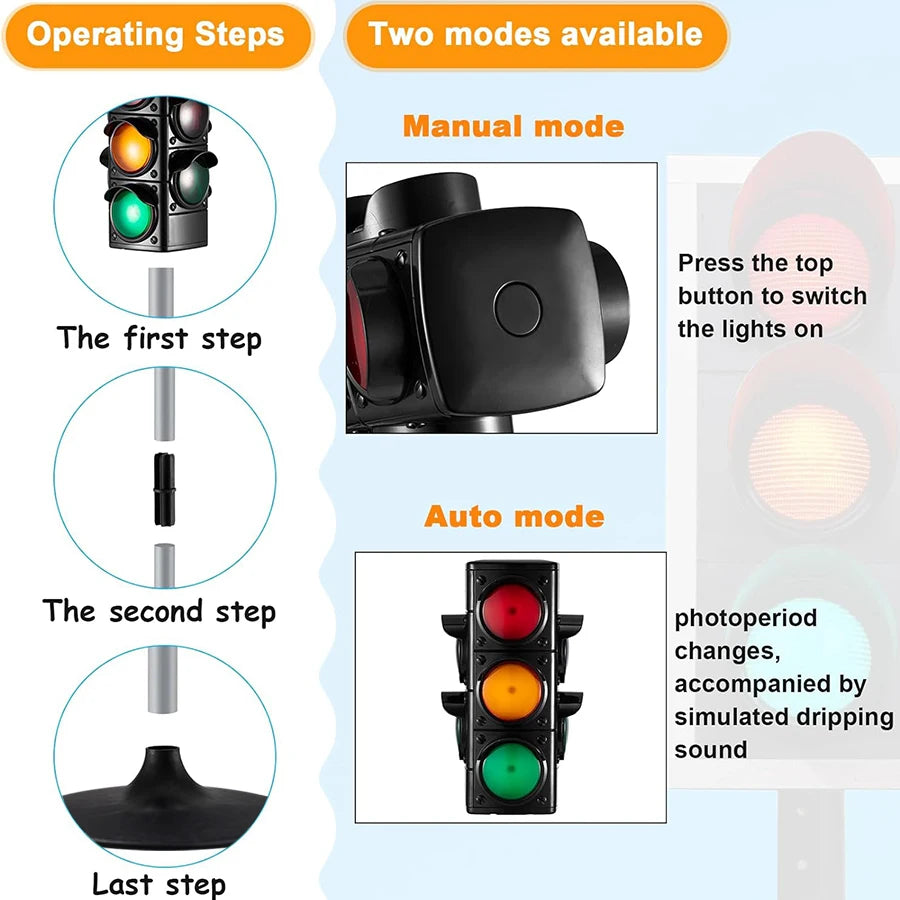 Operating Steps

The first step

The second step

Last step

Two modes available

Manual mode

Press the top button to switch the lights on

Auto mode

photoperiod changes, accompanied by simulated dripping sound