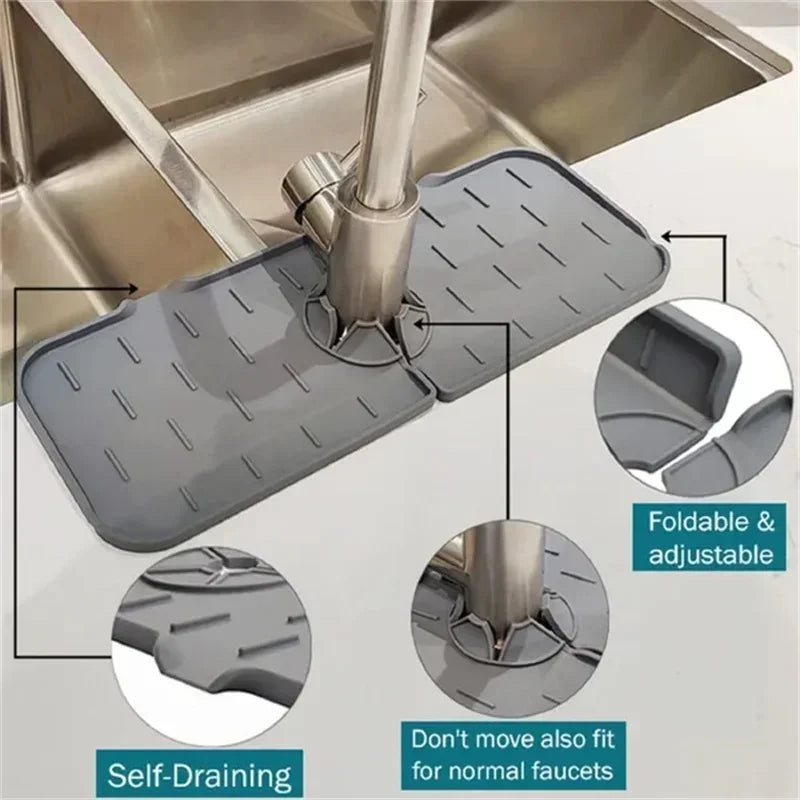 Foldable & adjustable

Self-Draining

Don't move also fit for normal faucets