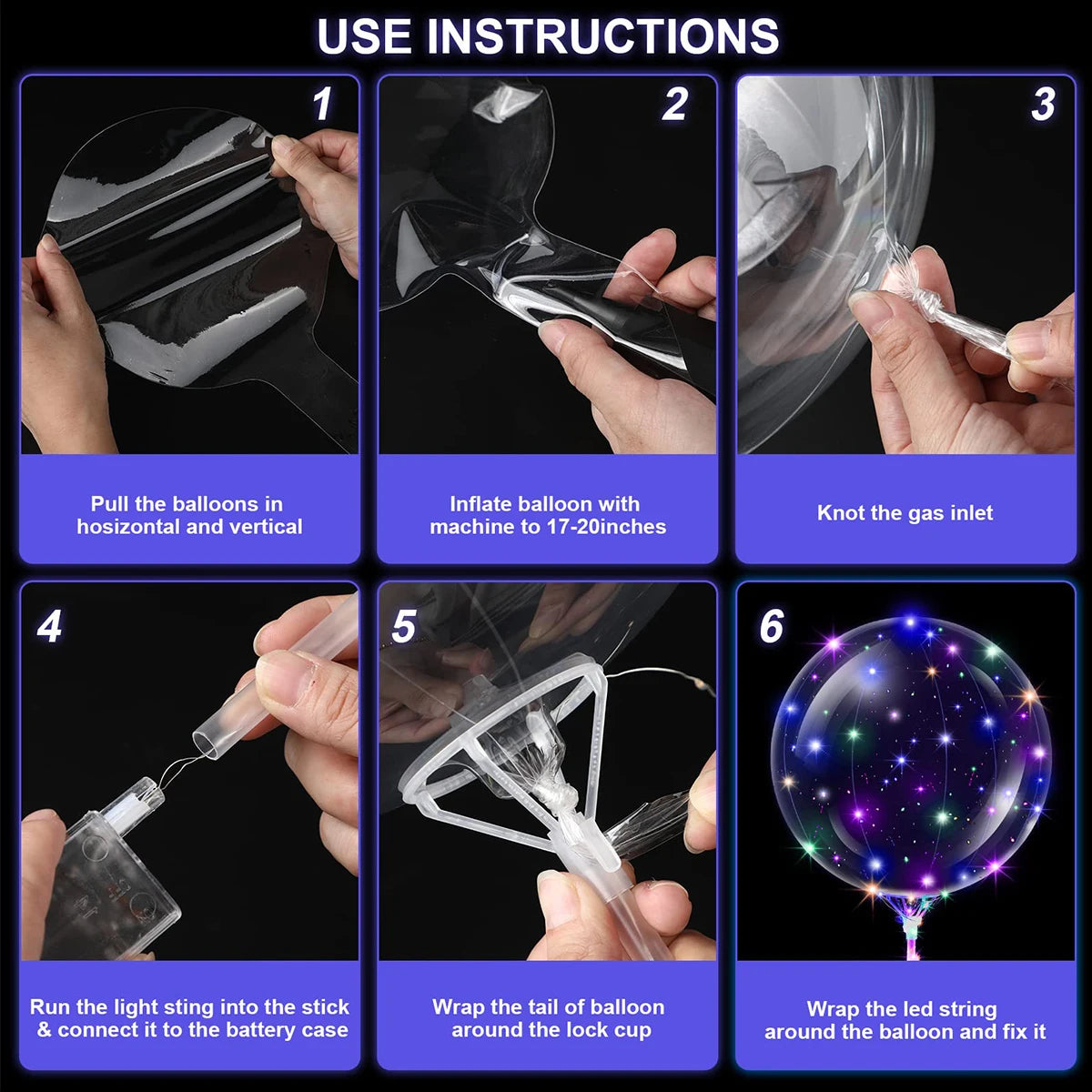 USE INSTRUCTIONS

1

Pull the balloons in hosizontal and vertical

2

Inflate balloon with machine to 17-20inches

3

Knot the gas inlet

4

Run the light sting into the stick & connect it to the battery case

5

Wrap the tail of balloon around the lock cup

6

Wrap the led string around the balloon and fix it